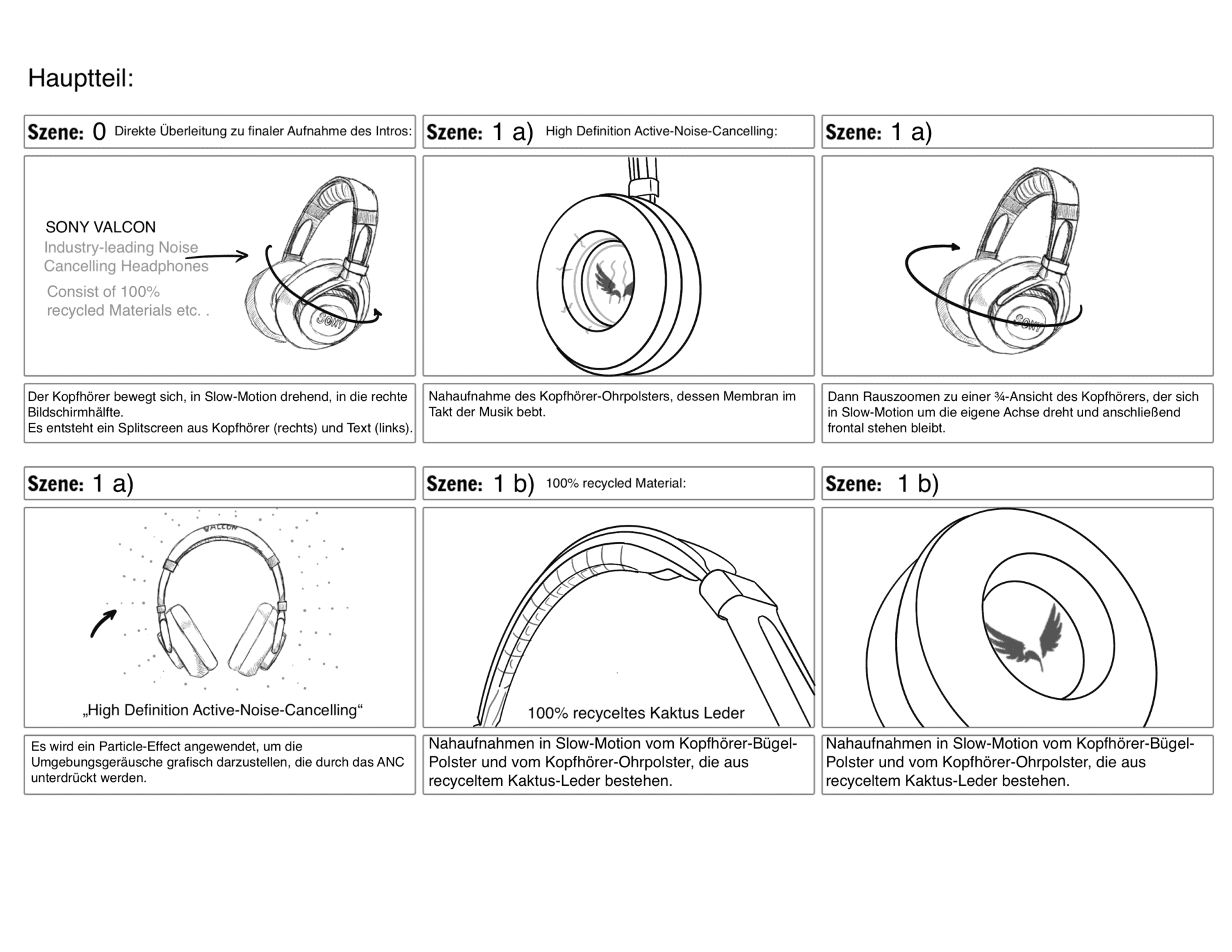 Hauptteil:

Szene: 0 Direkte Überleitung zu finaler Aufnahme des Intros:

SONY VALCON
Industry-leading Noise Cancelling Headphones
Consist of 100% recycled Materials etc. .

SONY

Der Kopfhörer bewegt sich, in Slow-Motion drehend, in die rechte Bildschirmhälfte.
Es entsteht ein Splitscreen aus Kopfhörer (rechts) und Text (links).

Szene: 1 a) High Definition Active-Noise-Cancelling:

Nahaufnahme des Kopfhörer-Ohrpolsters, dessen Membran im Takt der Musik bebt.

Szene: 1 a)

SONY

Dann Rauszoomen zu einer ¾-Ansicht des Kopfhörers, der sich in Slow-Motion um die eigene Achse dreht und anschließend frontal stehen bleibt.

Szene: 1 a)

VALCON

„High Definition Active-Noise-Cancelling“

Es wird ein Particle-Effect angewendet, um die Umgebungsgeräusche grafisch darzustellen, die durch das ANC unterdrückt werden.

Szene: 1 b) 100% recycled Material:

100% recyceltes Kaktus Leder

Nahaufnahmen in Slow-Motion vom Kopfhörer-Bügel-Polster und vom Kopfhörer-Ohrpolster, die aus recyceltem Kaktus-Leder bestehen.

Szene: 1 b)

Nahaufnahmen in Slow-Motion vom Kopfhörer-Bügel-Polster und vom Kopfhörer-Ohrpolster, die aus recyceltem Kaktus-Leder bestehen.