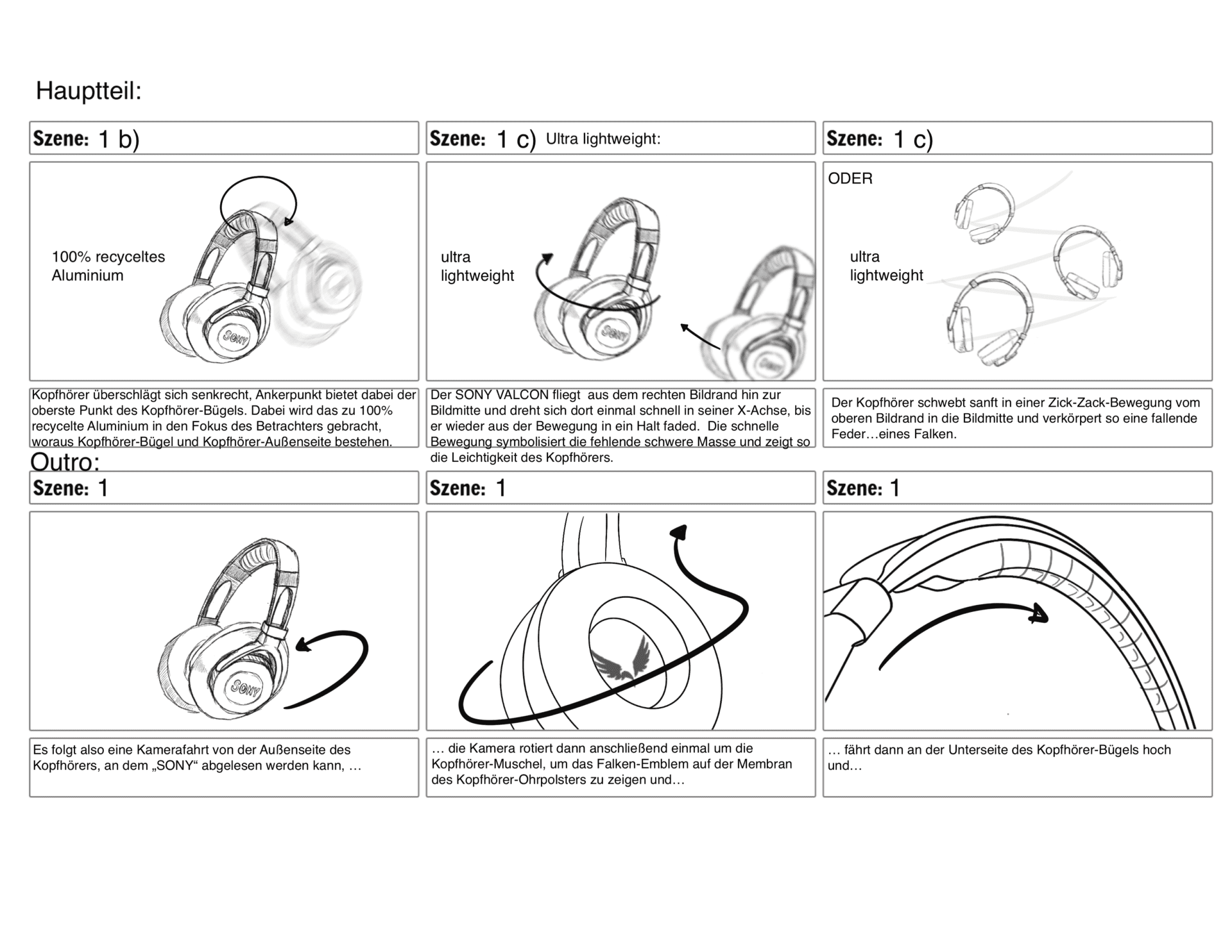 Hauptteil:

Szene: 1 b)

100% recyceltes Aluminium

SONY

Kopfhörer überschlägt sich senkrecht, Ankerpunkt bietet dabei der oberste Punkt des Kopfhörer-Bügels. Dabei wird das zu 100% recycelte Aluminium in den Fokus des Betrachters gebracht, woraus Kopfhörer-Bügel und Kopfhörer-Außenseite bestehen.

Szene: 1 c) Ultra lightweight:

ultra lightweight

SONY

Der SONY VALCON fliegt aus dem rechten Bildrand hin zur Bildmitte und dreht sich dort einmal schnell in seiner X-Achse, bis er wieder aus der Bewegung in ein Halt faded. Die schnelle Bewegung symbolisiert die fehlende schwere Masse und zeigt so die Leichtigkeit des Kopfhörers.

Szene: 1 c)

ODER

ultra lightweight

Der Kopfhörer schwebt sanft in einer Zick-Zack-Bewegung vom oberen Bildrand in die Bildmitte und verkörpert so eine fallende Feder…eines Falken.

Outro:

Szene: 1

SONY

Es folgt also eine Kamerafahrt von der Außenseite des Kopfhörers, an dem „SONY“ abgelesen werden kann, …

Szene: 1

… die Kamera rotiert dann anschließend einmal um die Kopfhörer-Muschel, um das Falken-Emblem auf der Membran des Kopfhörer-Ohrpolsters zu zeigen und…

Szene: 1

… fährt dann an der Unterseite des Kopfhörer-Bügels hoch und…