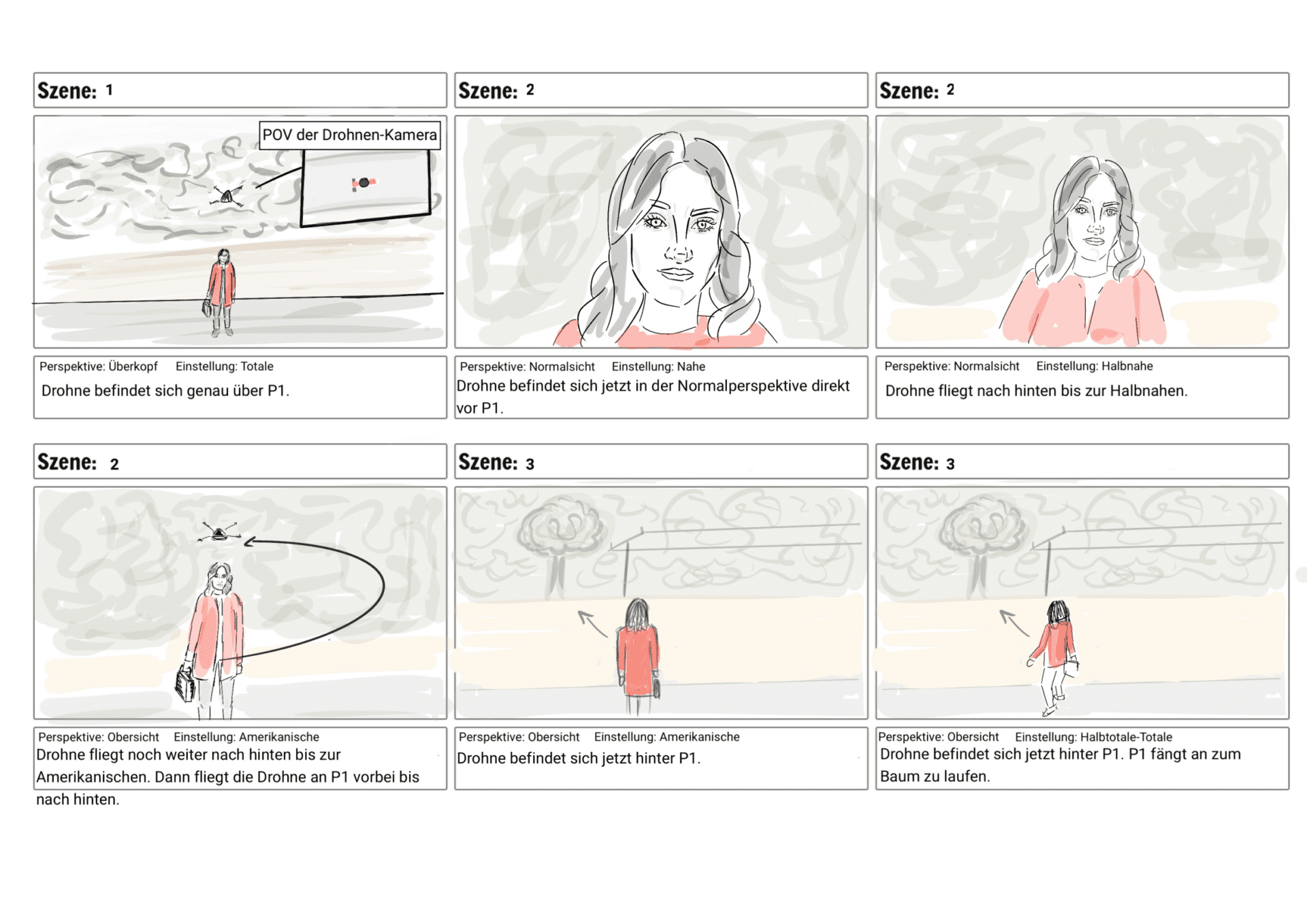 Szene: 1

POV der Drohnen-Kamera

Perspektive: Überkopf Einstellung: Totale
Drohne befindet sich genau über P1.

Szene: 2

Perspektive: Normalsicht Einstellung: Nahe
Drohne befindet sich jetzt in der Normalperspektive direkt vor P1.

Szene: 2

Perspektive: Normalsicht Einstellung: Halbnahe
Drohne fliegt nach hinten bis zur Halbnahen.

Szene: 2

Perspektive: Obersicht Einstellung: Amerikanische
Drohne fliegt noch weiter nach hinten bis zur Amerikanischen. Dann fliegt die Drohne an P1 vorbei bis nach hinten.

Szene: 3

Perspektive: Obersicht Einstellung: Amerikanische
Drohne befindet sich jetzt hinter P1.

Szene: 3

Perspektive: Obersicht Einstellung: Halbtotale-Totale
Drohne befindet sich jetzt hinter P1. P1 fängt an zum Baum zu laufen.