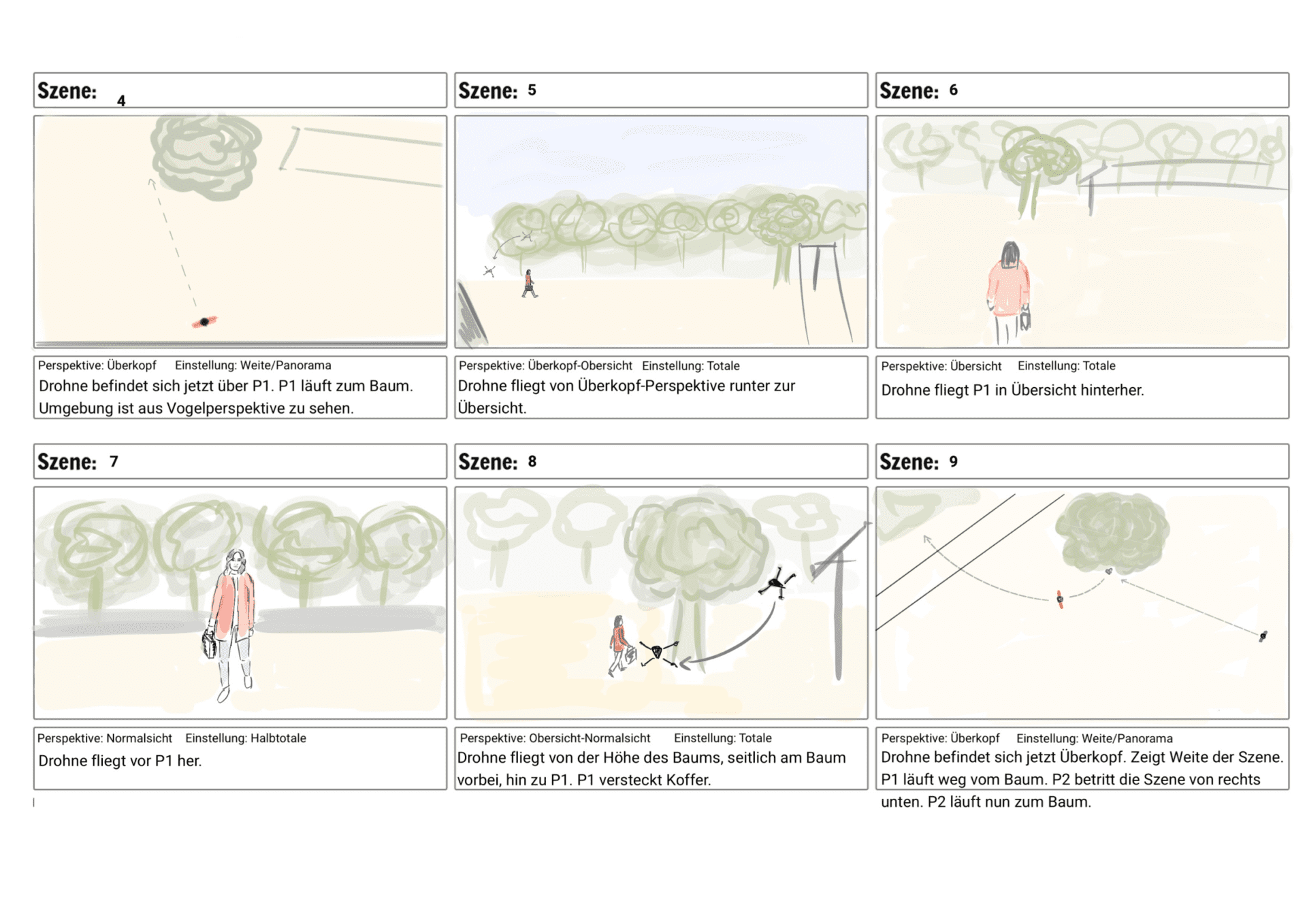 Szene: 4

Perspektive: Überkopf Einstellung: Weite/Panorama
Drohne befindet sich jetzt über P1. P1 läuft zum Baum. Umgebung ist aus Vogelperspektive zu sehen.

Szene: 5

Perspektive: Überkopf-Obersicht Einstellung: Totale
Drohne fliegt von Überkopf-Perspektive runter zur Übersicht.

Szene: 6

Perspektive: Übersicht Einstellung: Totale
Drohne fliegt P1 in Übersicht hinterher.

Szene: 7

Perspektive: Normalsicht Einstellung: Halbtotale
Drohne fliegt vor P1 her.

Szene: 8

Perspektive: Obersicht-Normalsicht Einstellung: Totale
Drohne fliegt von der Höhe des Baums, seitlich am Baum vorbei, hin zu P1. P1 versteckt Koffer.

Szene: 9

Perspektive: Überkopf Einstellung: Weite/Panorama
Drohne befindet sich jetzt Überkopf. Zeigt Weite der Szene. P1 läuft weg vom Baum. P2 betritt die Szene von rechts unten. P2 läuft nun zum Baum.