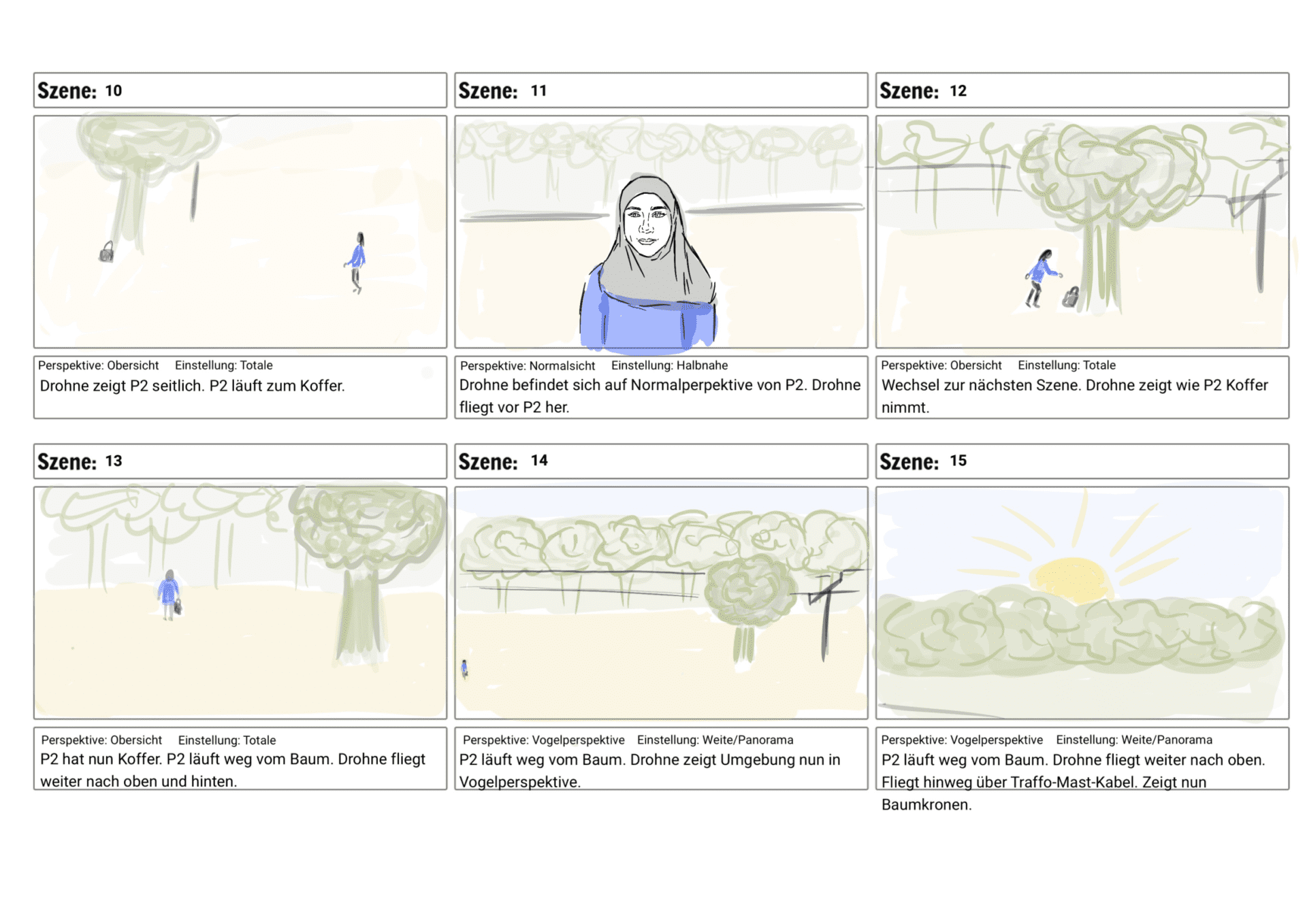 Szene: 10

Perspektive: Obersicht Einstellung: Totale
Drohne zeigt P2 seitlich. P2 läuft zum Koffer.

Szene: 11

Perspektive: Normalsicht Einstellung: Halbnahe
Drohne befindet sich auf Normalperpektive von P2. Drohne fliegt vor P2 her.

Szene: 12

Perspektive: Obersicht Einstellung: Totale
Wechsel zur nächsten Szene. Drohne zeigt wie P2 Koffer nimmt.

Szene: 13

Perspektive: Obersicht Einstellung: Totale
P2 hat nun Koffer. P2 läuft weg vom Baum. Drohne fliegt weiter nach oben und hinten.

Szene: 14

Perspektive: Vogelperspektive Einstellung: Weite/Panorama
P2 läuft weg vom Baum. Drohne zeigt Umgebung nun in Vogelperspektive.

Szene: 15

Perspektive: Vogelperspektive Einstellung: Weite/Panorama
P2 läuft weg vom Baum. Drohne fliegt weiter nach oben. Fliegt hinweg über Traffo-Mast-Kabel. Zeigt nun Baumkronen.